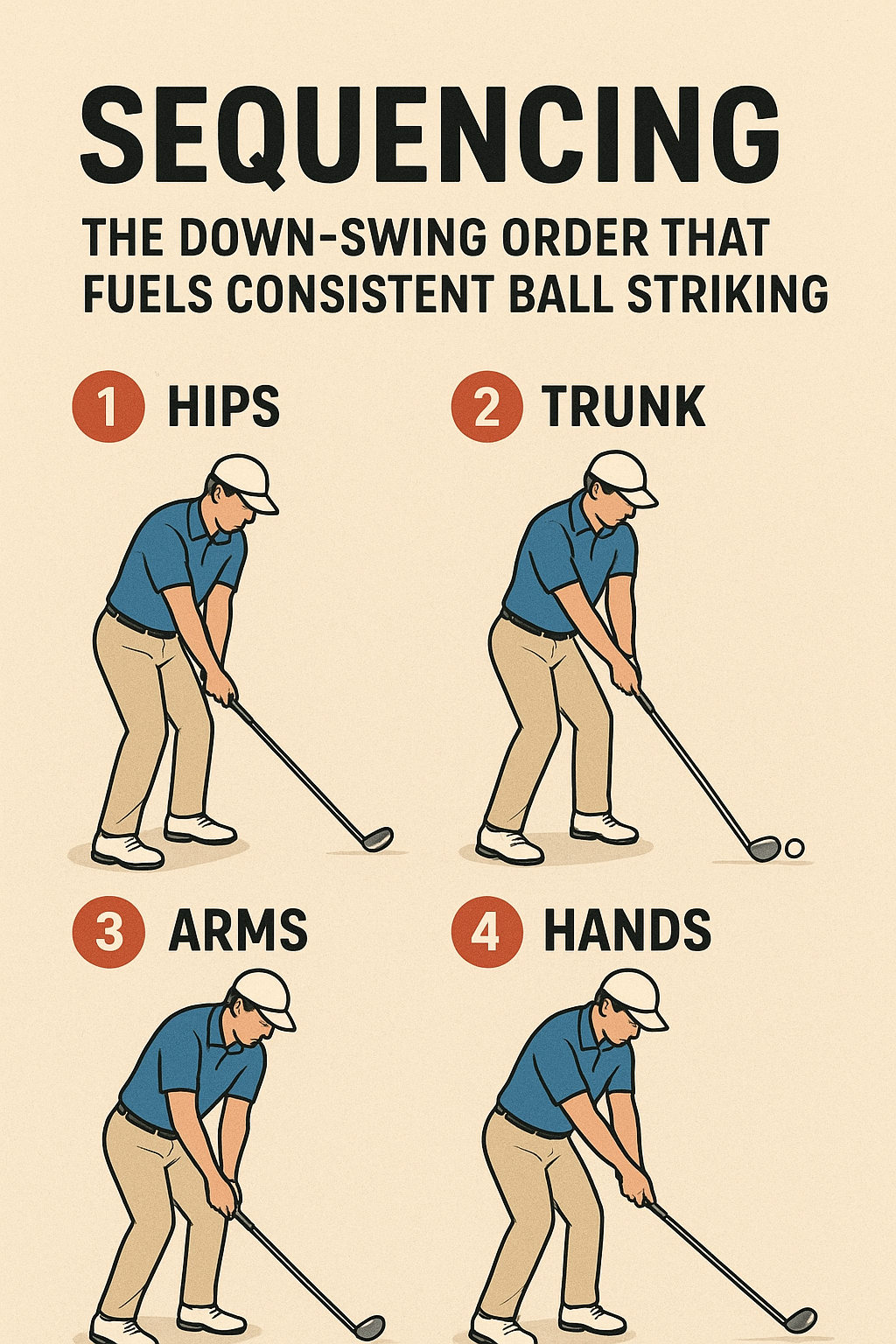 SEQUENCING

THE DOWN-SWING ORDER THAT FUELS CONSISTENT BALL STRIKING

1 HIPS

2 TRUNK

3 ARMS

4 HANDS